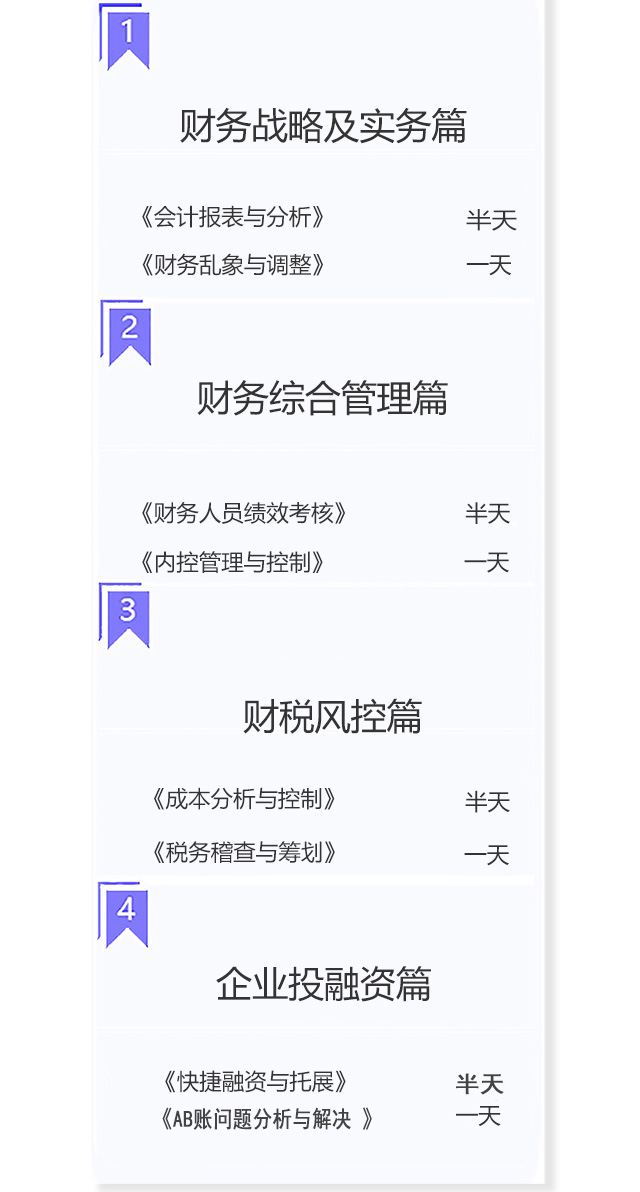 1

财务战略及实务篇

《会计报表与分析》 半天

《财务乱象与调整》 一天

2

财务综合管理篇

《财务人员绩效考核》 半天

《内控管理与控制》 一天

3

财税风控篇

《成本分析与控制》 半天

《税务稽查与筹划》 一天

4

企业投融资篇

《快捷融资与托展》 半天

《AB账问题分析与解决 》 一天